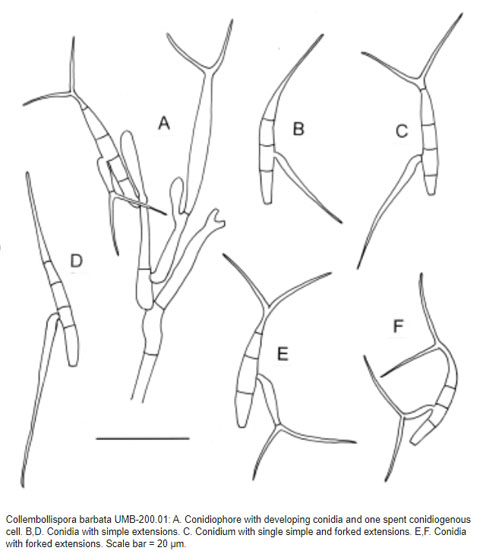 A

B

C

D

E

F

Collembollispora barbata UMB-200.01: A. Conidiophore with developing conidia and one spent conidiogenous cell. B,D. Conidia with simple extensions. C. Conidium with single simple and forked extensions. E,F. Conidia with forked extensions. Scale bar = 20 µm.